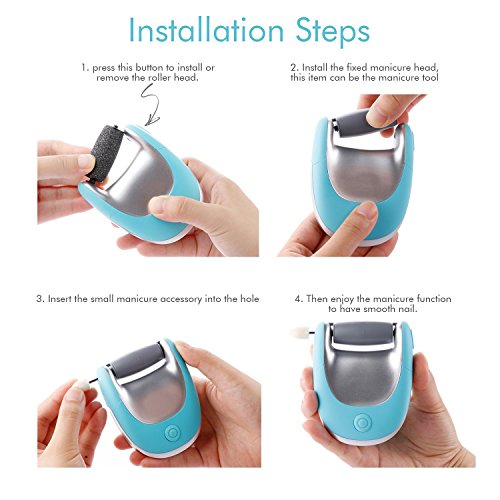 Installation Steps

1. press this button to install or remove the roller head.

2. Install the fixed manicure head, this item can be the manicure tool

3. Insert the small manicure accessory into the hole

4. Then enjoy the manicure function to have smooth nail.