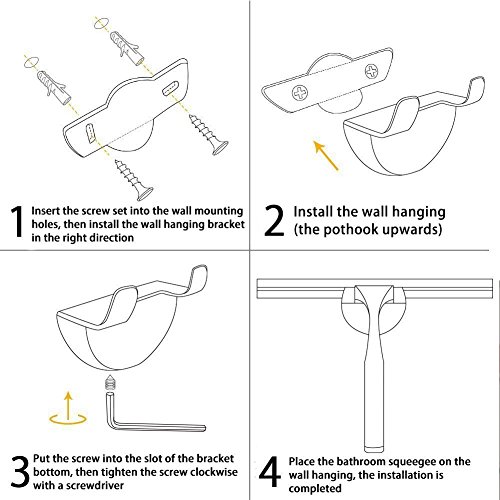 1 Insert the screw set into the wall mounting holes, then install the wall hanging bracket in the right direction

2 Install the wall hanging (the pothook upwards)

3 Put the screw into the slot of the bracket bottom, then tighten the screw clockwise with a screwdriver

4 Place the bathroom squeegee on the wall hanging, the installation is completed