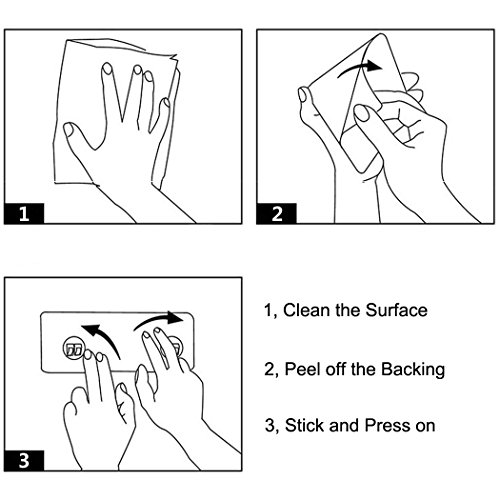 1

2

3

1, Clean the Surface

2, Peel off the Backing

3, Stick and Press on