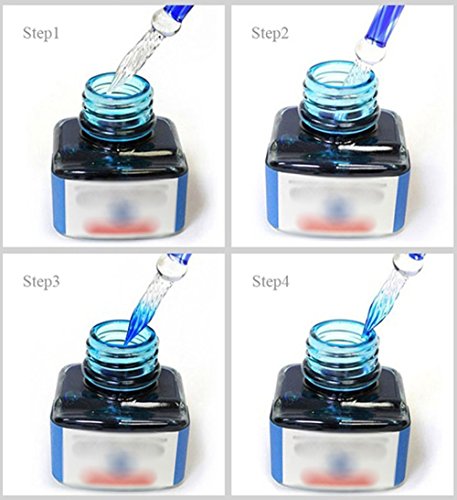 Step1

Step2

Step3

Step4