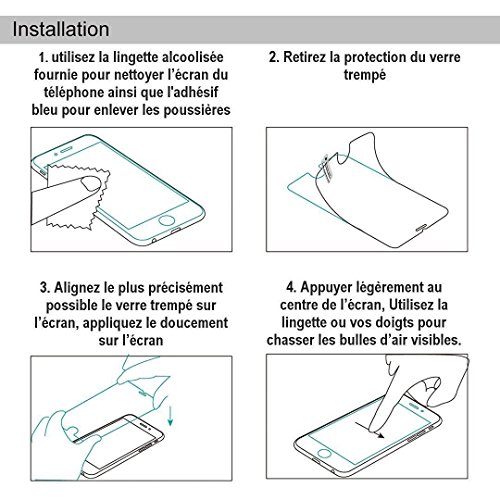 Installation

1. utilisez la lingette alcoolisée fournie pour nettoyer l'écran du téléphone ainsi que l'adhésif bleu pour enlever les poussières

2. Retirez la protection du verre trempé

3. Alignez le plus précisément possible le verre trempé sur l'écran, appliquez le doucement sur l'écran

4. Appuyer légèrement au centre de l'écran, Utilisez la lingette ou vos doigts pour chasser les bulles d'air visibles.