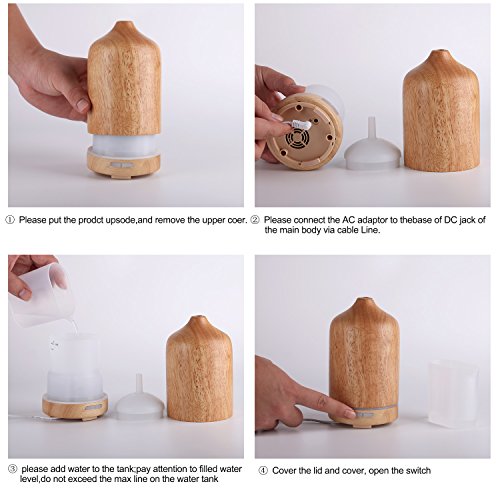 ① Please put the prodct upsode,and remove the upper coer.

② Please connect the AC adaptor to thebase of DC jack of the main body via cable Line.

③ please add water to the tank;pay attention to filled water level,do not exceed the max line on the water tank

④ Cover the lid and cover, open the switch