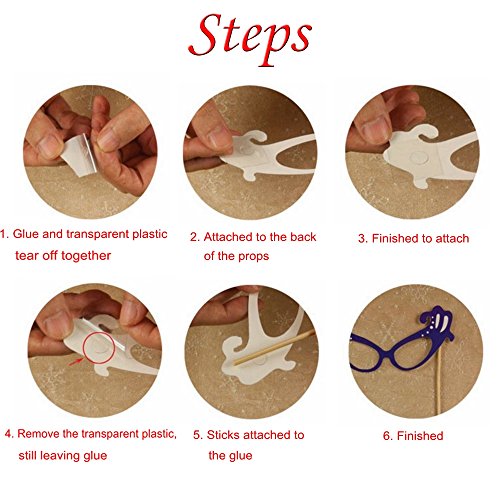 Steps

1. Glue and transparent plastic tear off together

2. Attached to the back of the props

3. Finished to attach

4. Remove the transparent plastic, still leaving glue

5. Sticks attached to the glue

6. Finished