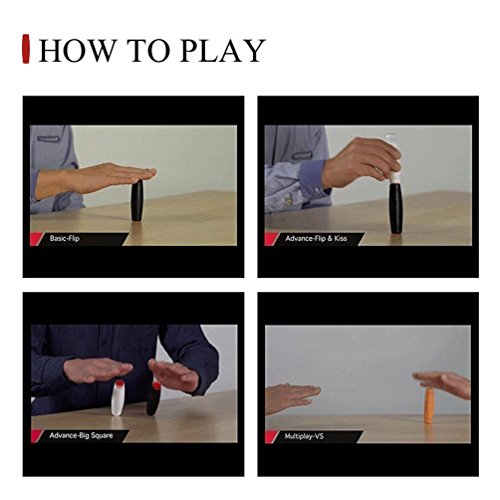 HOW TO PLAY

Basic-Flip

Advance-Flip & Kiss

Advance-Big Square

Multiplay-VS