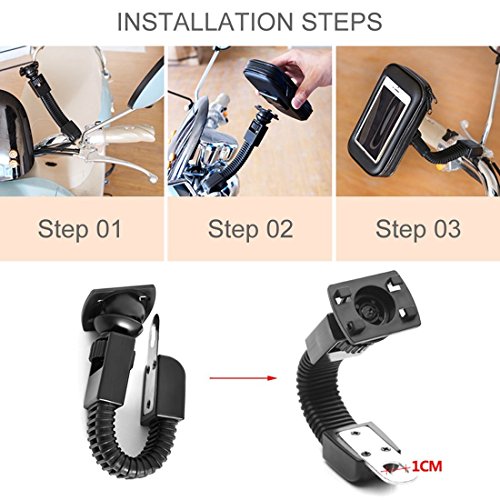 INSTALLATION STEPS

Step 01

Step 02

Step 03

1CM