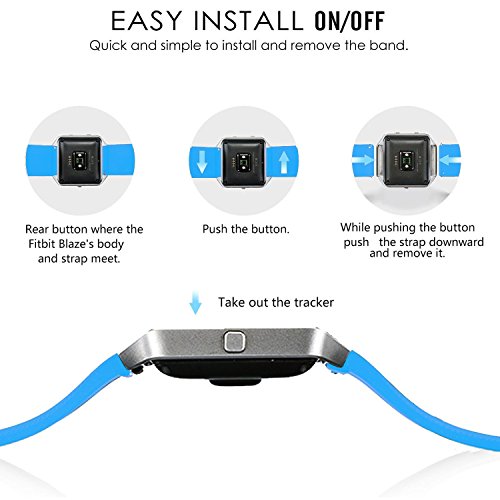 EASY INSTALL ON/OFF
Quick and simple to install and remove the band.

Rear button where the Fitbit Blaze's body and strap meet.

Push the button.

While pushing the button push the strap downward and remove it.

Take out the tracker