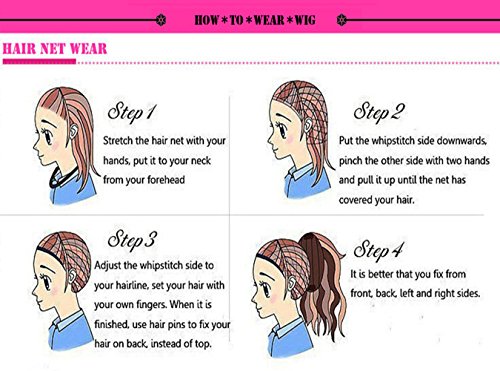 HOW * TO * WEAR * WIG

HAIR NET WEAR

Step 1
Stretch the hair net with your hands, put it to your neck from your forehead

Step 2
Put the whipstitch side downwards, pinch the other side with two hands and pull it up until the net has covered your hair.

Step 3
Adjust the whipstitch side to your hairline, set your hair with your own fingers. When it is finished, use hair pins to fix your hair on back, instead of top.

Step 4
It is better that you fix from front, back, left and right sides.