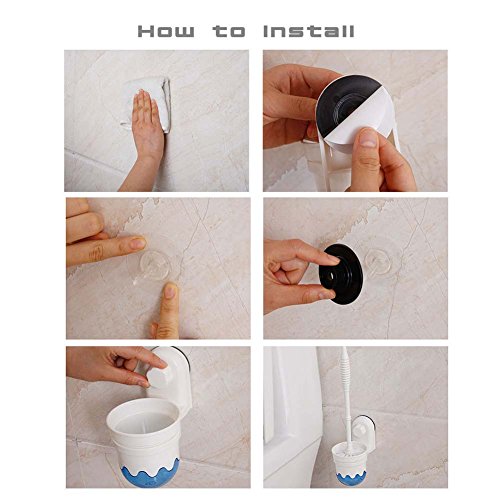 How to Install