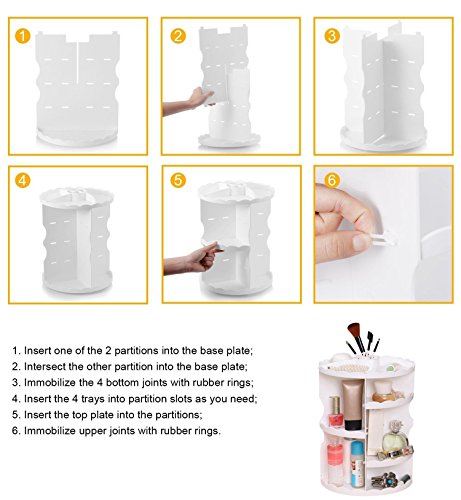 1

2

3

4

5

6

1. Insert one of the 2 partitions into the base plate;
2. Intersect the other partition into the base plate;
3. Immobilize the 4 bottom joints with rubber rings;
4. Insert the 4 trays into partition slots as you need;
5. Insert the top plate into the partitions;
6. Immobilize upper joints with rubber rings.