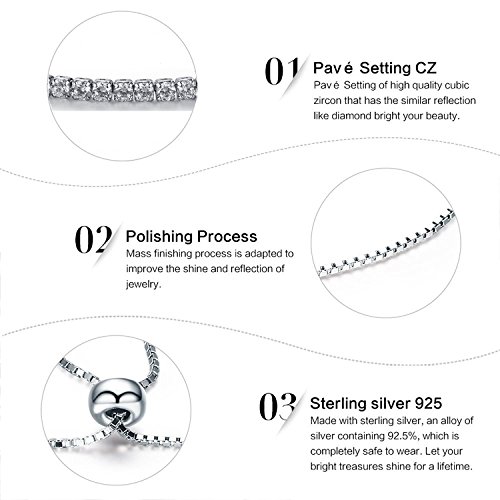 01 Pavé Setting CZ
Pavé Setting of high quality cubic zircon that has the similar reflection like diamond bright your beauty.

02 Polishing Process
Mass finishing process is adapted to improve the shine and reflection of jewelry.

03 Sterling silver 925
Made with sterling silver, an alloy of silver containing 92.5%, which is completely safe to wear. Let your bright treasures shine for a lifetime.