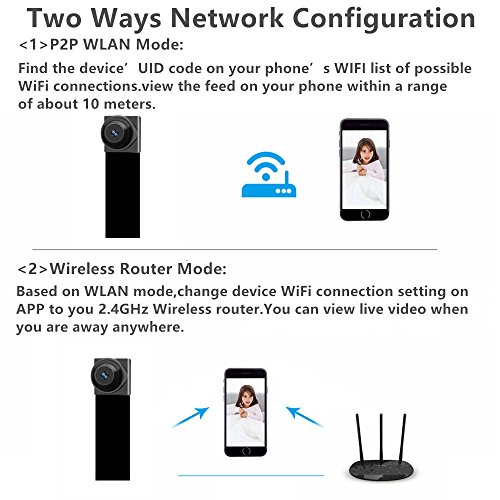 Two Ways Network Configuration

<1>P2P WLAN Mode:

Find the device’ UID code on your phone’ s WIFI list of possible WiFi connections.view the feed on your phone within a range of about 10 meters.

<2>Wireless Router Mode:

Based on WLAN mode,change device WiFi connection setting on APP to you 2.4GHz Wireless router.You can view live video when you are away anywhere.