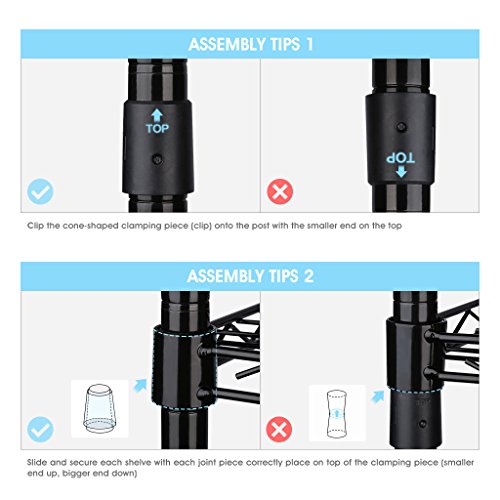 ASSEMBLY TIPS 1

TOP

TOP

Clip the cone-shaped clamping piece (clip) onto the post with the smaller end on the top

ASSEMBLY TIPS 2

Slide and secure each shelve with each joint piece correctly place on top of the clamping piece (smaller end up, bigger end down)