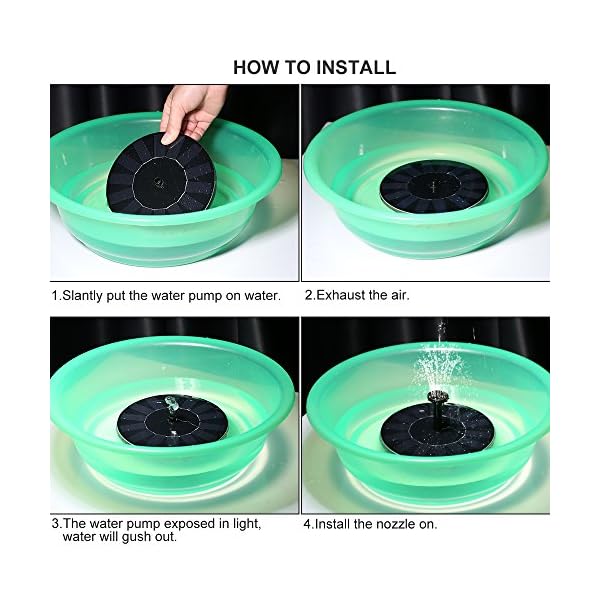 HOW TO INSTALL

1.Slantly put the water pump on water.

2.Exhaust the air.

3.The water pump exposed in light, water will gush out.

4.Install the nozzle on.