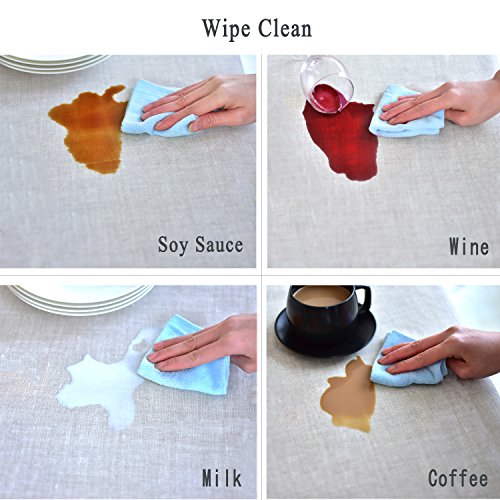 Wipe Clean

Soy Sauce

Wine

Milk

Coffee