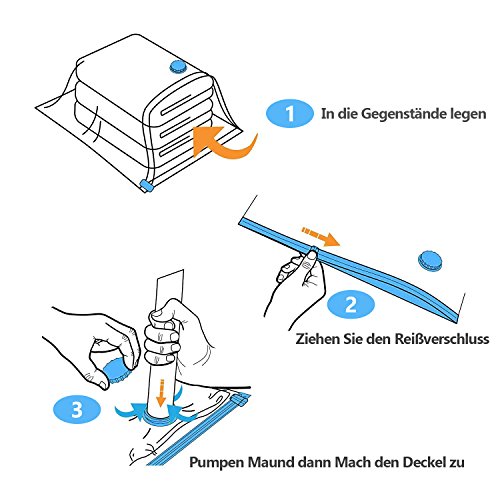 1 In die Gegenstände legen

2 Ziehen Sie den Reißverschluss

3 Pumpen Maund dann Mach den Deckel zu