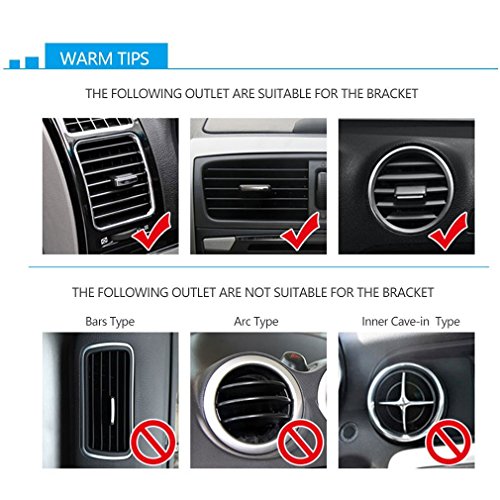 WARM TIPS

THE FOLLOWING OUTLET ARE SUITABLE FOR THE BRACKET

THE FOLLOWING OUTLET ARE NOT SUITABLE FOR THE BRACKET

Bars Type

Arc Type

Inner Cave-in Type