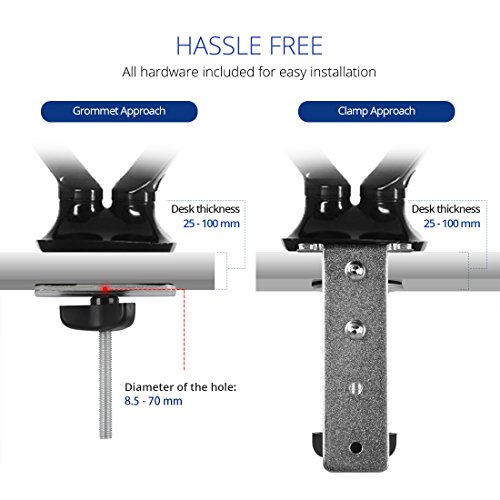 HASSLE FREE
All hardware included for easy installation

Grommet Approach

Desk thickness
25 - 100 mm

Diameter of the hole:
8.5 - 70 mm

Clamp Approach

Desk thickness
25 - 100 mm