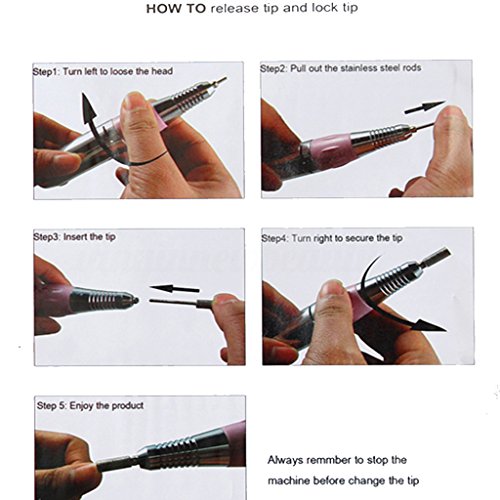 HOW TO release tip and lock tip

Step1: Turn left to loose the head

Step2: Pull out the stainless steel rods

Step3: Insert the tip

Step4: Turn right to secure the tip

Step 5: Enjoy the product

Always remmber to stop the machine before change the tip