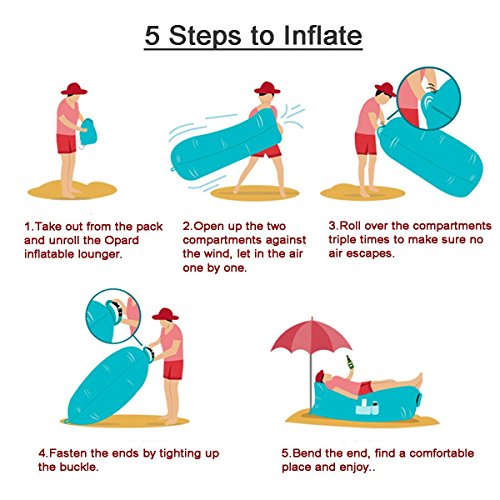 5 Steps to Inflate

1.Take out from the pack and unroll the Opard inflatable lounger.

2.Open up the two compartments against the wind, let in the air one by one.

3.Roll over the compartments triple times to make sure no air escapes.

4.Fasten the ends by tighting up the buckle.

5.Bend the end, find a comfortable place and enjoy..