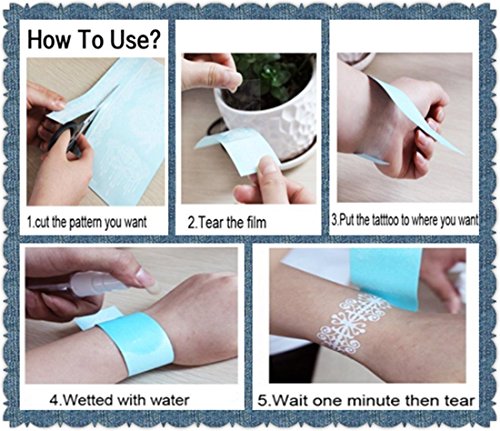 How To Use?

1.cut the pattern you want

2.Tear the film

3.Put the tatttoo to where you want

4.Wetted with water

5.Wait one minute then tear