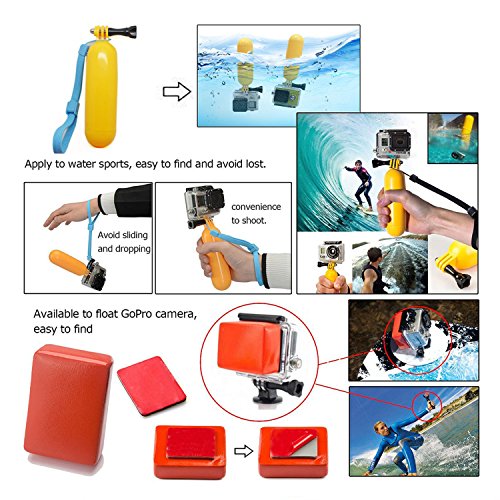 Apply to water sports, easy to find and avoid lost.

Avoid sliding and dropping

convenience to shoot.

Available to float GoPro camera, easy to find