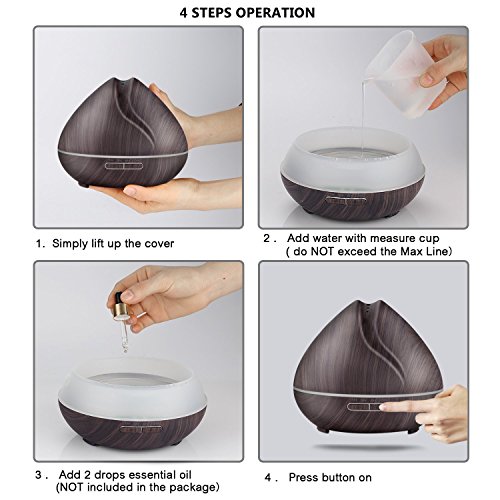 4 STEPS OPERATION

1. Simply lift up the cover

2． Add water with measure cup
( do NOT exceed the Max Line)

3． Add 2 drops essential oil
(NOT included in the package)

4． Press button on