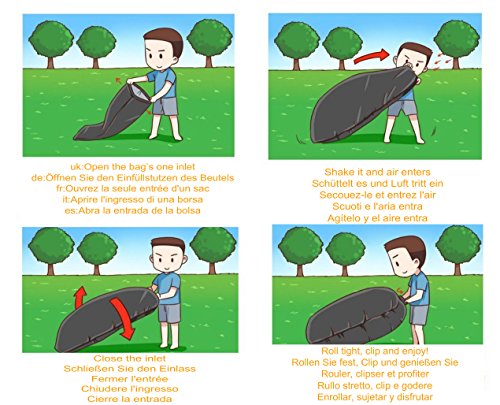 uk:Open the bag's one inlet
de:Öffnen Sie den Einfüllstutzen des Beutels
fr:Ouvrez la seule entrée d'un sac
it:Aprire l'ingresso di una borsa
es:Abra la entrada de la bolsa

Shake it and air enters
Schüttelt es und Luft tritt ein
Secouez-le et entrez l'air
Scuoti e l'aria entra
Agítelo y el aire entra

Close the inlet
Schließen Sie den Einlass
Fermer l'entrée
Chiudere l'ingresso
Cierre la entrada

Roll tight, clip and enjoy!
Rollen Sie fest, Clip und genießen Sie
Rouler, clipser et profiter
Rullo stretto, clip e godere
Enrollar, sujetar y disfrutar