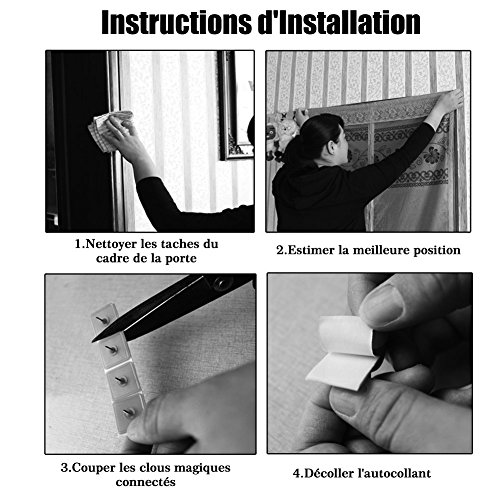 Instructions d'Installation

1.Nettoyer les taches du cadre de la porte

2.Estimer la meilleure position

3.Couper les clous magiques connectés

4.Décoller l'autocollant