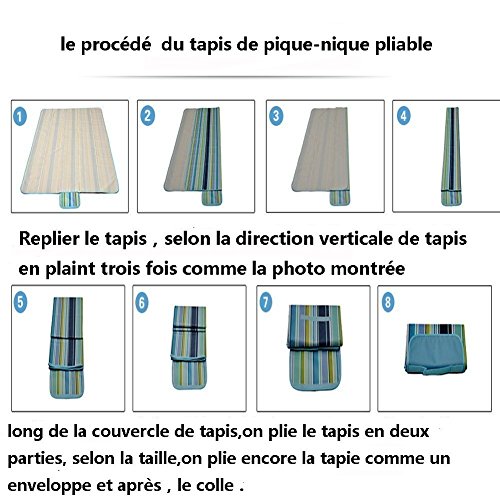 le procédé du tapis de pique-nique pliable

1

2

3

4

Replier le tapis , selon la direction verticale de tapis en plaint trois fois comme la photo montrée

5

6

7

8

long de la couvercle de tapis,on plie le tapis en deux parties, selon la taille,on plie encore la tapie comme un enveloppe et après , le colle .