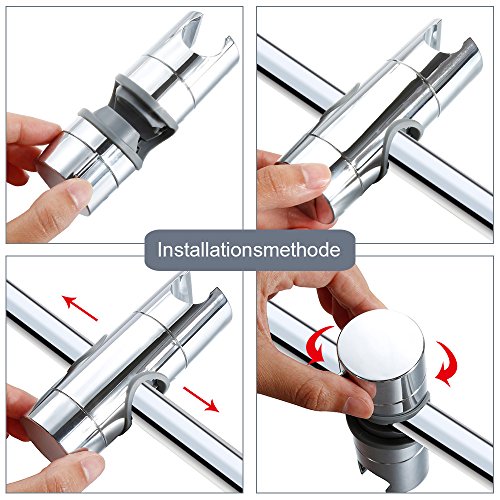 Installationsmethode