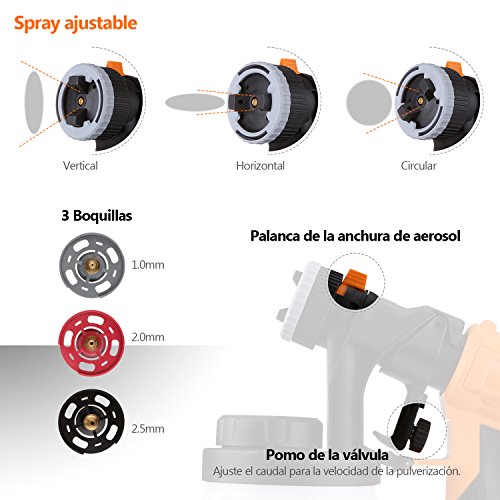 Spray ajustable

Vertical

Horizontal

Circular

3 Boquillas

1.0mm

2.0mm

2.5mm

Palanca de la anchura de aerosol

Pomo de la válvula

Ajuste el caudal para la velocidad de la pulverización.