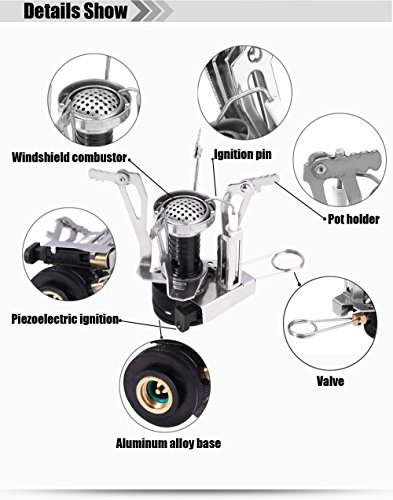 Details Show

Windshield combustor

Ignition pin

Pot holder

Piezoelectric ignition

Valve

Aluminum alloy base