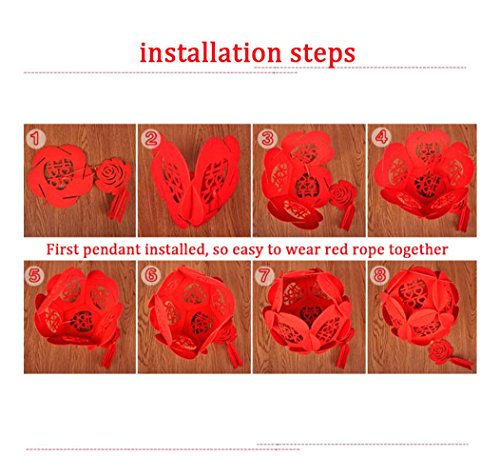 installation steps

1

2

3

4

First pendant installed, so easy to wear red rope together

5

6

7

8