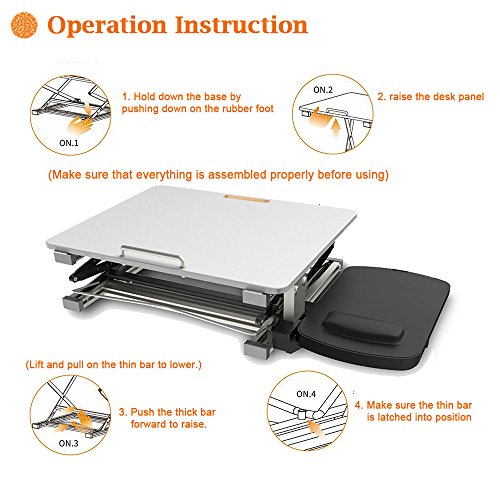 Operation Instruction

1. Hold down the base by pushing down on the rubber foot

ON.1

ON.2

2. raise the desk panel

(Make sure that everything is assembled properly before using)

(Lift and pull on the thin bar to lower.)

3. Push the thick bar forward to raise.

ON.3

ON.4

4. Make sure the thin bar is latched into position