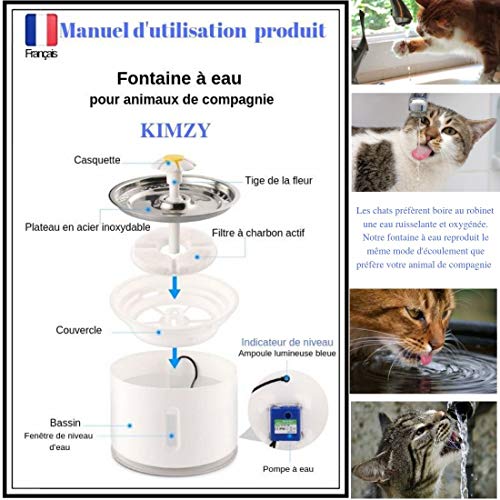 Français

Manuel d'utilisation produit

Fontaine à eau
pour animaux de compagnie

KIMZY

Casquette

Tige de la fleur

Plateau en acier inoxydable

Filtre à charbon actif

Couvercle

Indicateur de niveau
Ampoule lumineuse bleue

Bassin
Fenêtre de niveau d'eau

Pompe à eau

Les chats préfèrent boire au robinet une eau ruisselante et oxygénée. Notre fontaine à eau reproduit le même mode d'écoulement que préfère votre animal de compagnie