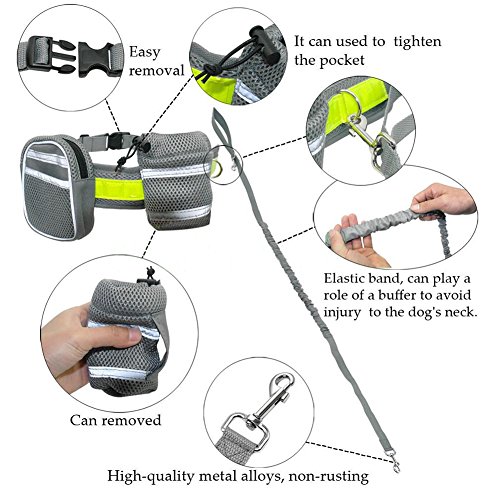 Easy removal

It can used to tighten the pocket

Elastic band, can play a role of a buffer to avoid injury to the dog's neck.

Can removed

High-quality metal alloys, non-rusting