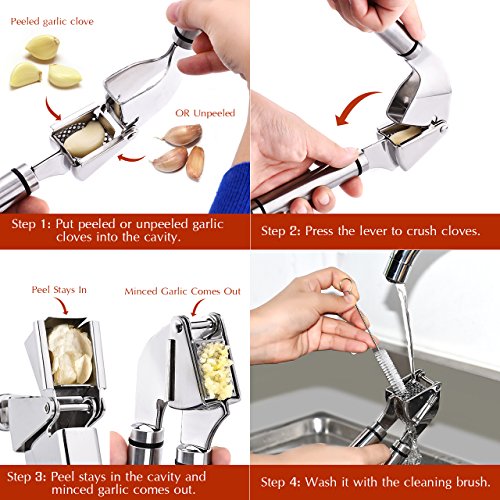 Peeled garlic clove

OR Unpeeled

Step 1: Put peeled or unpeeled garlic cloves into the cavity.

Step 2: Press the lever to crush cloves.

Peel Stays In

Minced Garlic Comes Out

Step 3: Peel stays in the cavity and minced garlic comes out.

Step 4: Wash it with the cleaning brush.