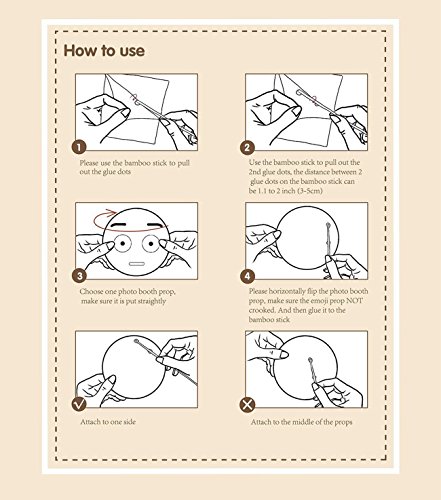 How to use

1
Please use the bamboo stick to pull out the glue dots

2
Use the bamboo stick to pull out the 2nd glue dots, the distance between 2 glue dots on the bamboo stick can be 1.1 to 2 inch (3-5cm)

3
Choose one photo booth prop, make sure it is put straightly

4
Please horizontally flip the photo booth prop, make sure the emoji prop NOT crooked. And then glue it to the bamboo stick

Attach to one side

Attach to the middle of the props