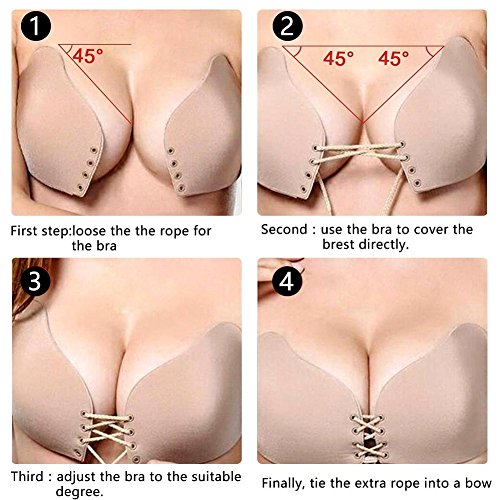 1
45°

First step:loose the the rope for the bra

2
45° 45°

Second : use the bra to cover the brest directly.

3

Third : adjust the bra to the suitable degree.

4

Finally, tie the extra rope into a bow