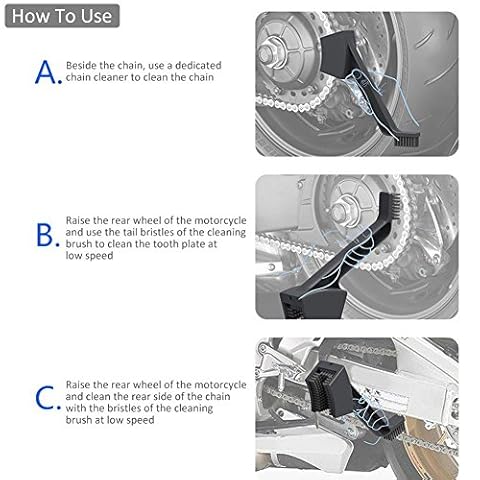 How To Use

A. Beside the chain, use a dedicated chain cleaner to clean the chain

B. Raise the rear wheel of the motorcycle and use the tail bristles of the cleaning brush to clean the tooth plate at low speed

C. Raise the rear wheel of the motorcycle and clean the rear side of the chain with the bristles of the cleaning brush at low speed