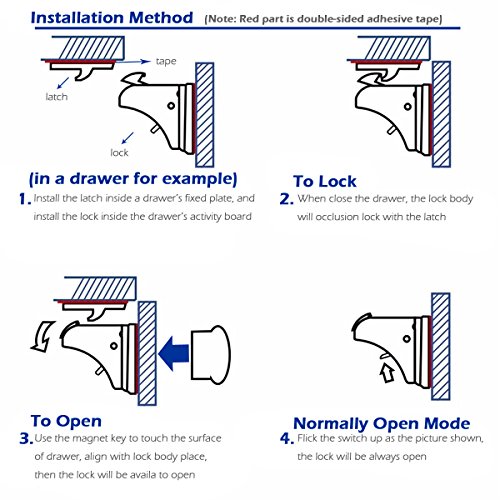 Installation Method (Note: Red part is double-sided adhesive tape)

tape

latch

lock

(in a drawer for example)

1. Install the latch inside a drawer's fixed plate, and install the lock inside the drawer's activity board

To Lock

2. When close the drawer, the lock body will occlusion lock with the latch

To Open

3. Use the magnet key to touch the surface of drawer, align with lock body place, then the lock will be availa to open

Normally Open Mode

4. Flick the switch up as the picture shown, the lock will be always open