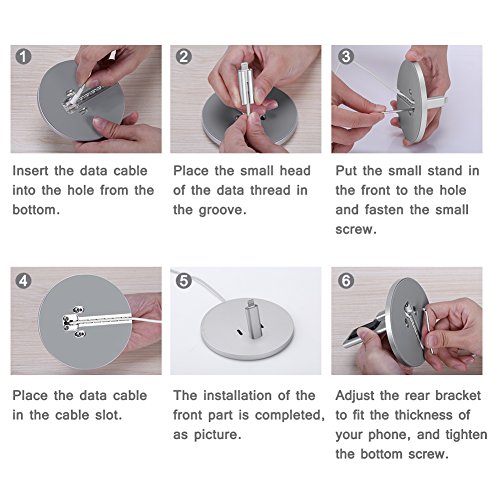 1

Insert the data cable into the hole from the bottom.

2

Place the small head of the data thread in the groove.

3

Put the small stand in the front to the hole and fasten the small screw.

4

Place the data cable in the cable slot.

5

The installation of the front part is completed, as picture.

6

Adjust the rear bracket to fit the thickness of your phone, and tighten the bottom screw.