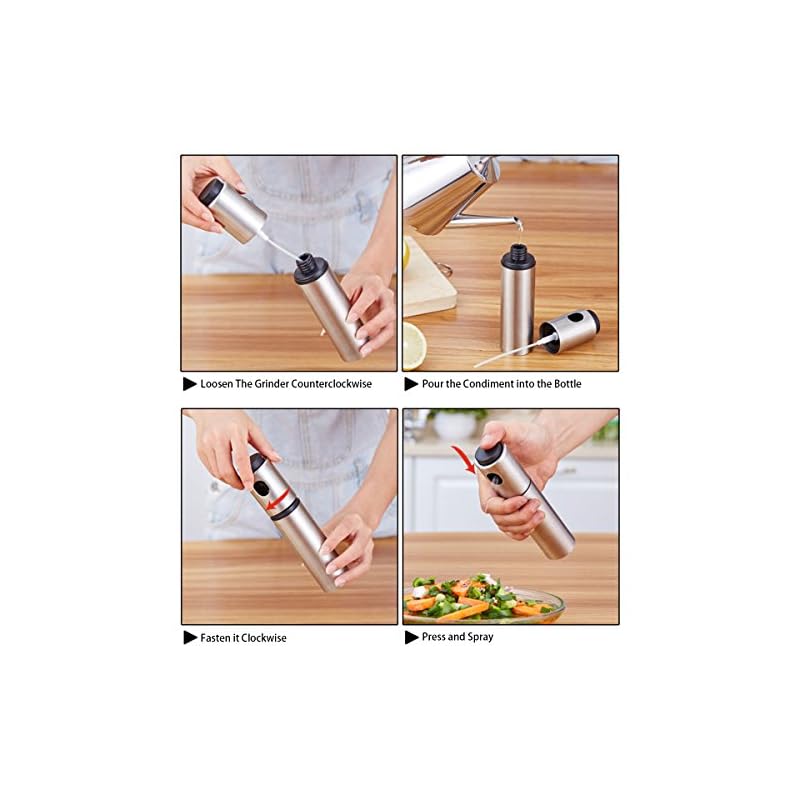 Loosen The Grinder Counterclockwise

Pour the Condiment into the Bottle

Fasten it Clockwise

Press and Spray