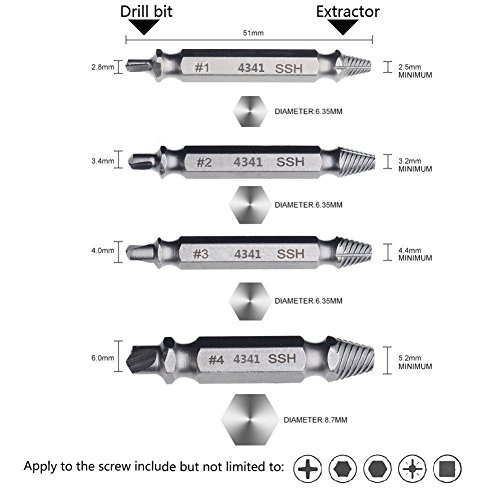 Drill bit

Extractor

51mm

2.8mm

#1 4341 SSH

2.5mm MINIMUM

DIAMETER:6.35MM

3.4mm

#2 4341 SSH

3.2mm MINIMUM

DIAMETER:6.35MM

4.0mm

#3 4341 SSH

4.4mm MINIMUM

DIAMETER:6.35MM

6.0mm

#4 4341 SSH

5.2mm MINIMUM

DIAMETER:8.7MM

Apply to the screw include but not limited to: