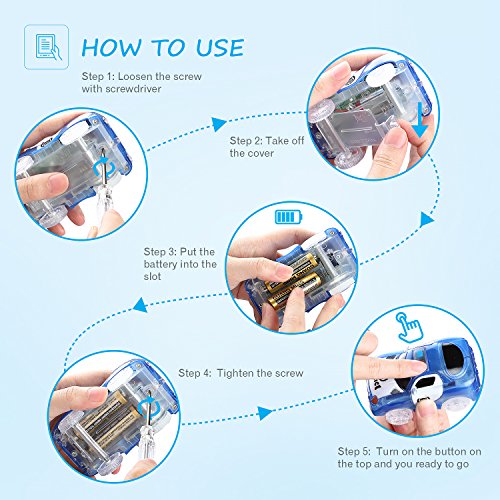 HOW TO USE

Step 1: Loosen the screw with screwdriver

Step 2: Take off the cover

Step 3: Put the battery into the slot

Step 4: Tighten the screw

Step 5: Turn on the button on the top and you ready to go