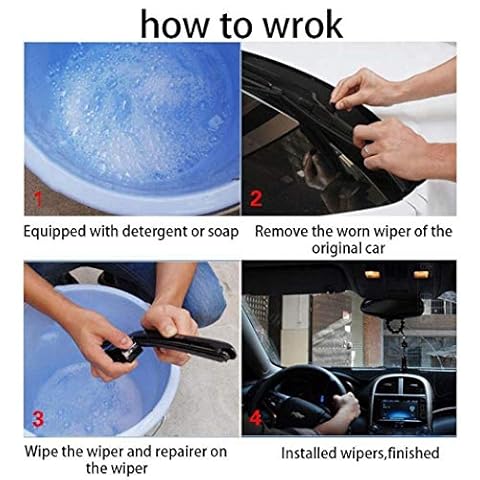 how to wrok

1

Equipped with detergent or soap

2

Remove the worn wiper of the original car

3

Wipe the wiper and repairer on the wiper

4

Installed wipers,finished