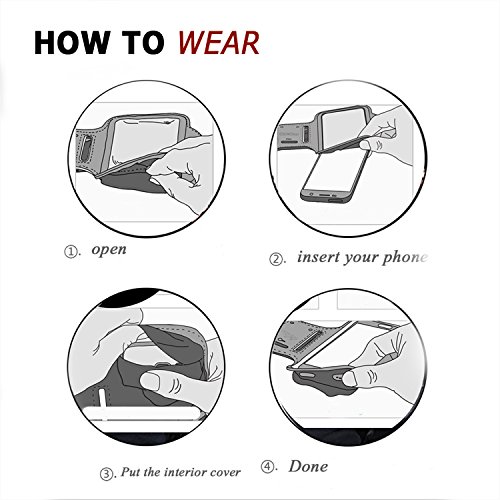 HOW TO WEAR

①. open

②. insert your phone

③. Put the interior cover

④. Done