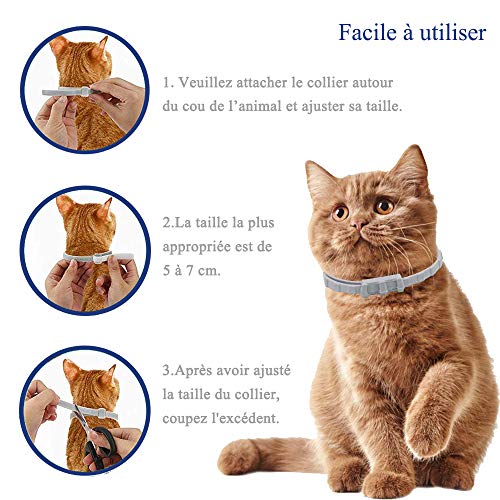 Facile à utiliser

1. Veuillez attacher le collier autour du cou de l’animal et ajuster sa taille.

2.La taille la plus appropriée est de 5 à 7 cm.

3.Après avoir ajusté la taille du collier, coupez l'excédent.