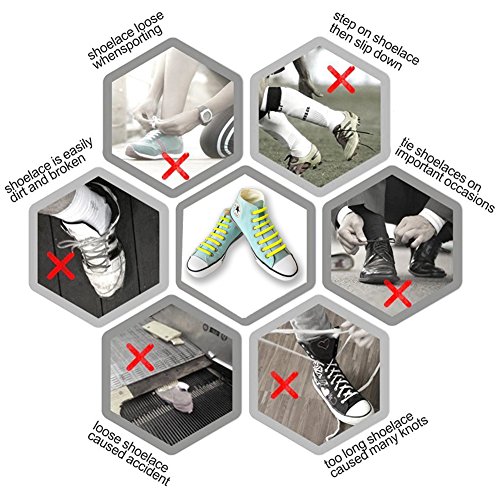 shoelace loose whensporting

step on shoelace then slip down

shoelace is easily dirt and broken

tie shoelaces on important occasions

loose shoelace caused accident

too long shoelace caused many knots