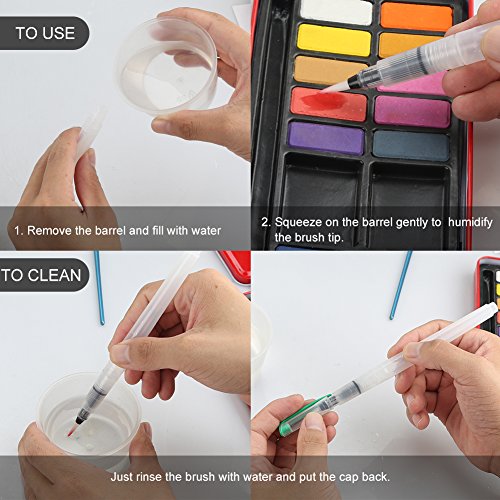 TO USE

1. Remove the barrel and fill with water

2. Squeeze on the barrel gently to humidify the brush tip.

TO CLEAN

Just rinse the brush with water and put the cap back.